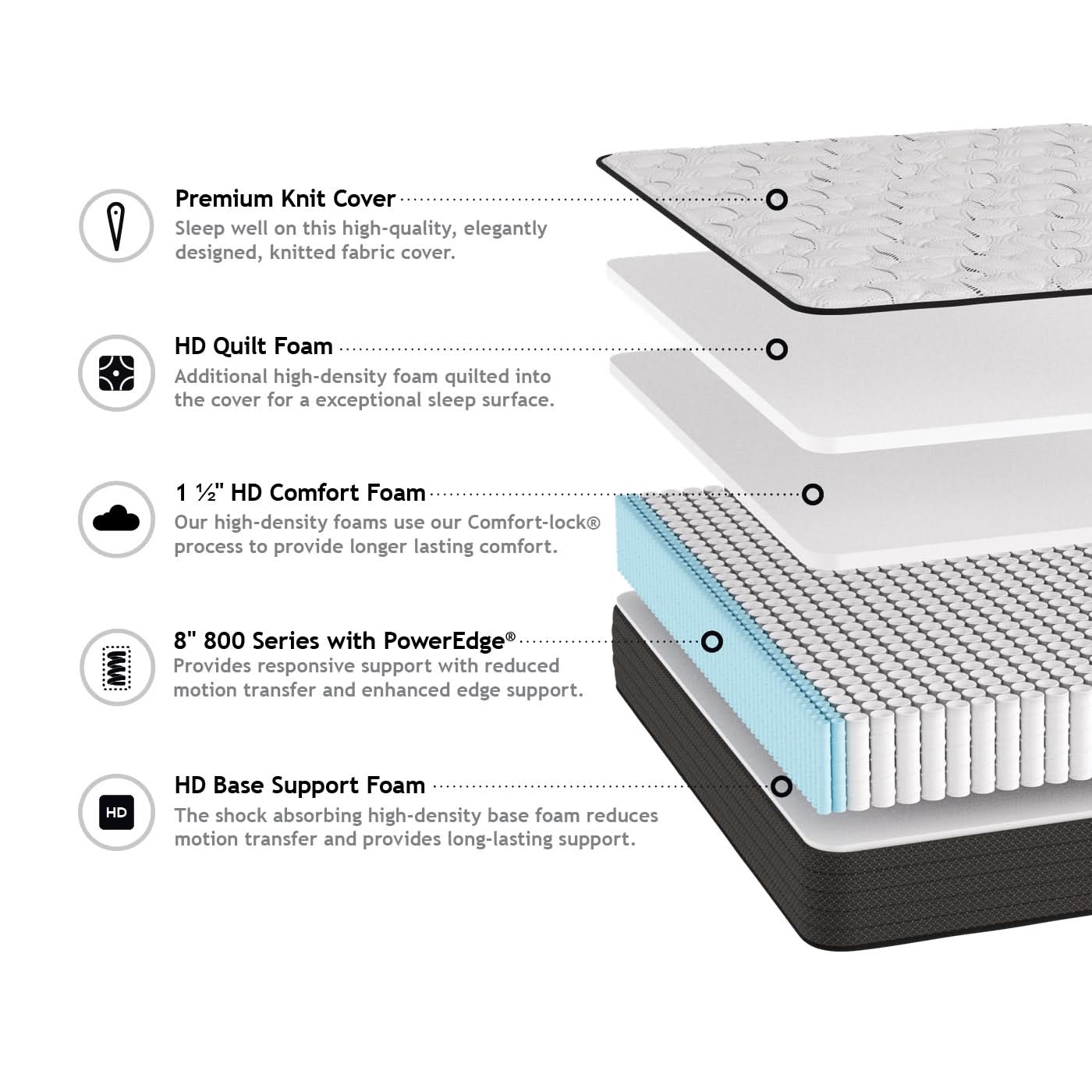 Premium Knit Cover
Sleep well on this high-quality, elegantly designed, knitted fabric cover.

HD Quilt Foam
Additional high-density foam quilted into the cover for a exceptional sleep surface.

1 ½" HD Comfort Foam
Our high-density foams use our Comfort-lock® process to provide longer lasting comfort.

8" 800 Series with PowerEdge®
Provides responsive support with reduced motion transfer and enhanced edge support.

HD

HD Base Support Foam
The shock absorbing high-density base foam reduces motion transfer and provides long-lasting support.