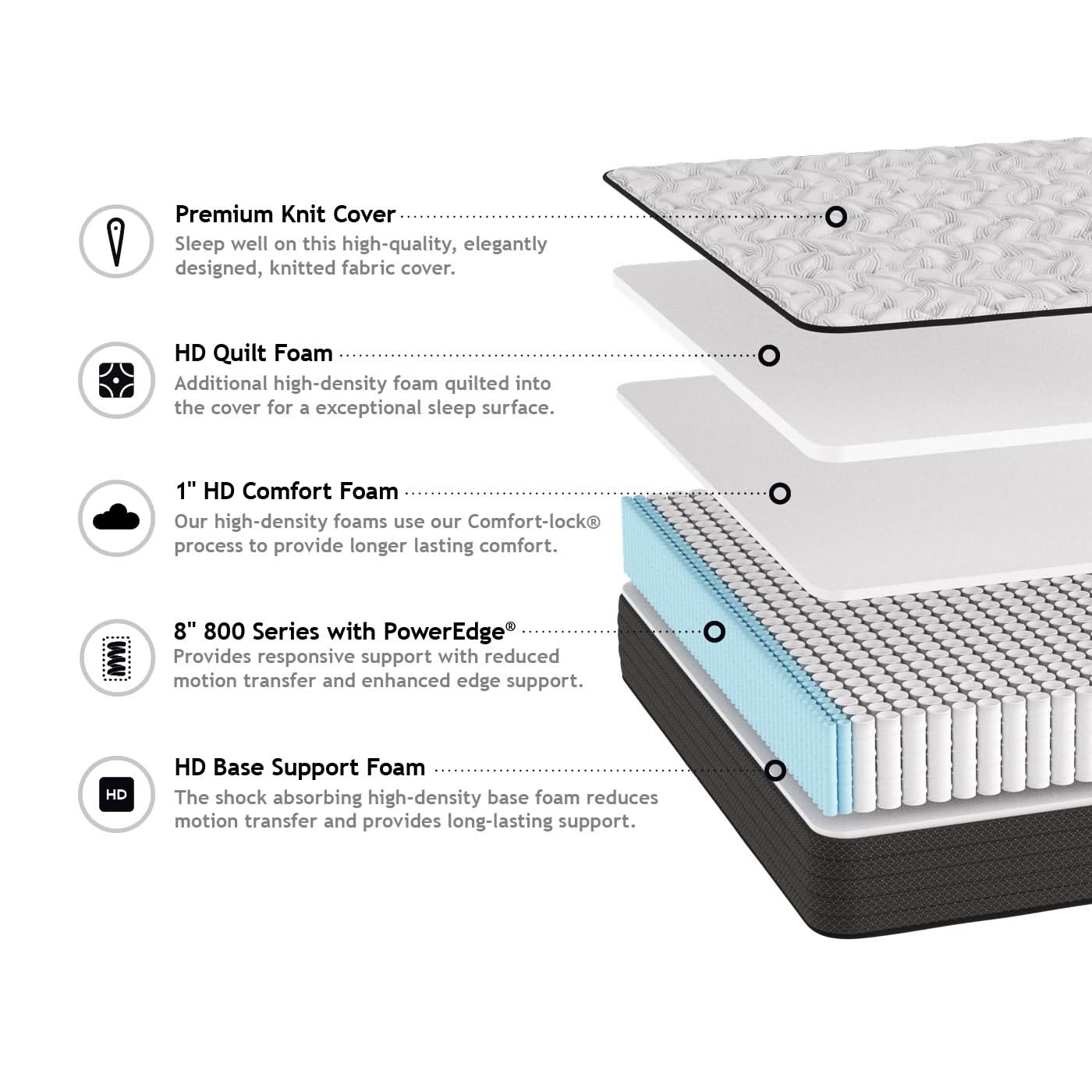 Premium Knit Cover
Sleep well on this high-quality, elegantly designed, knitted fabric cover.

HD Quilt Foam
Additional high-density foam quilted into the cover for a exceptional sleep surface.

1" HD Comfort Foam
Our high-density foams use our Comfort-lock® process to provide longer lasting comfort.

8" 800 Series with PowerEdge®
Provides responsive support with reduced motion transfer and enhanced edge support.

HD

HD Base Support Foam
The shock absorbing high-density base foam reduces motion transfer and provides long-lasting support.