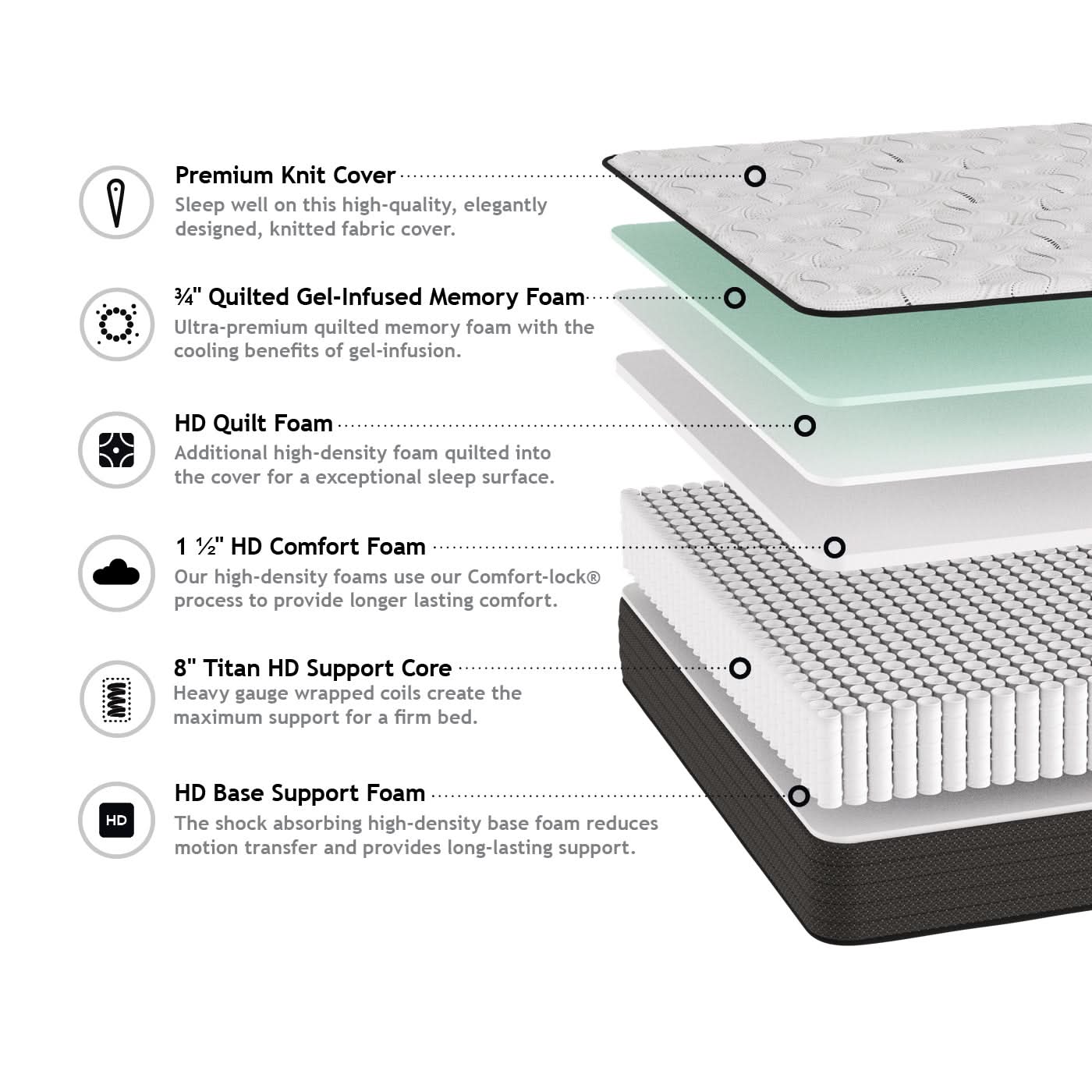 Premium Knit Cover
Sleep well on this high-quality, elegantly designed, knitted fabric cover.

¾" Quilted Gel-Infused Memory Foam
Ultra-premium quilted memory foam with the cooling benefits of gel-infusion.

HD Quilt Foam
Additional high-density foam quilted into the cover for a exceptional sleep surface.

1 ½" HD Comfort Foam
Our high-density foams use our Comfort-lock® process to provide longer lasting comfort.

8" Titan HD Support Core
Heavy gauge wrapped coils create the maximum support for a firm bed.

HD
HD Base Support Foam
The shock absorbing high-density base foam reduces motion transfer and provides long-lasting support.