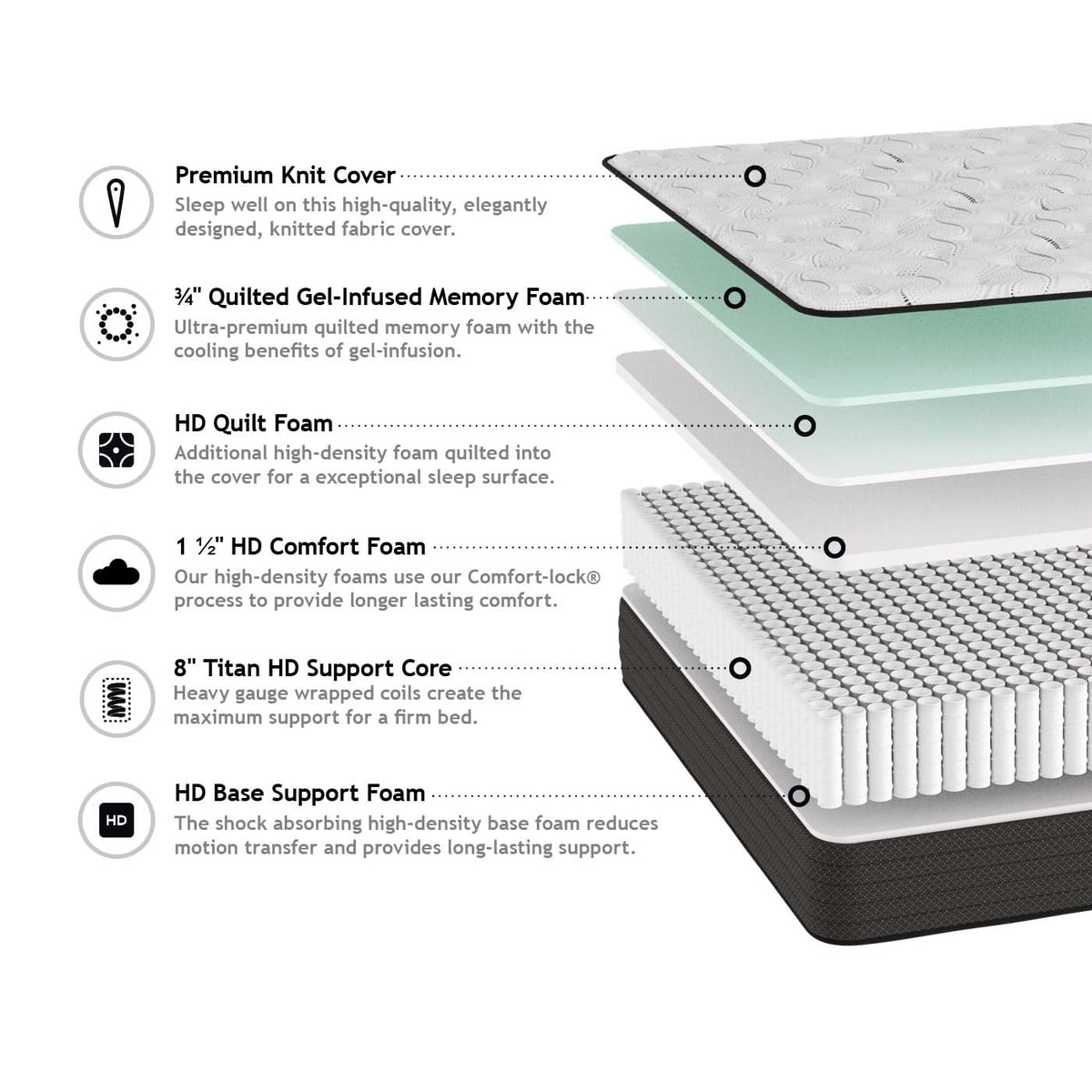 Premium Knit Cover
Sleep well on this high-quality, elegantly designed, knitted fabric cover.

¾" Quilted Gel-Infused Memory Foam
Ultra-premium quilted memory foam with the cooling benefits of gel-infusion.

HD Quilt Foam
Additional high-density foam quilted into the cover for a exceptional sleep surface.

1 ½" HD Comfort Foam
Our high-density foams use our Comfort-lock® process to provide longer lasting comfort.

8" Titan HD Support Core
Heavy gauge wrapped coils create the maximum support for a firm bed.

HD

HD Base Support Foam
The shock absorbing high-density base foam reduces motion transfer and provides long-lasting support.