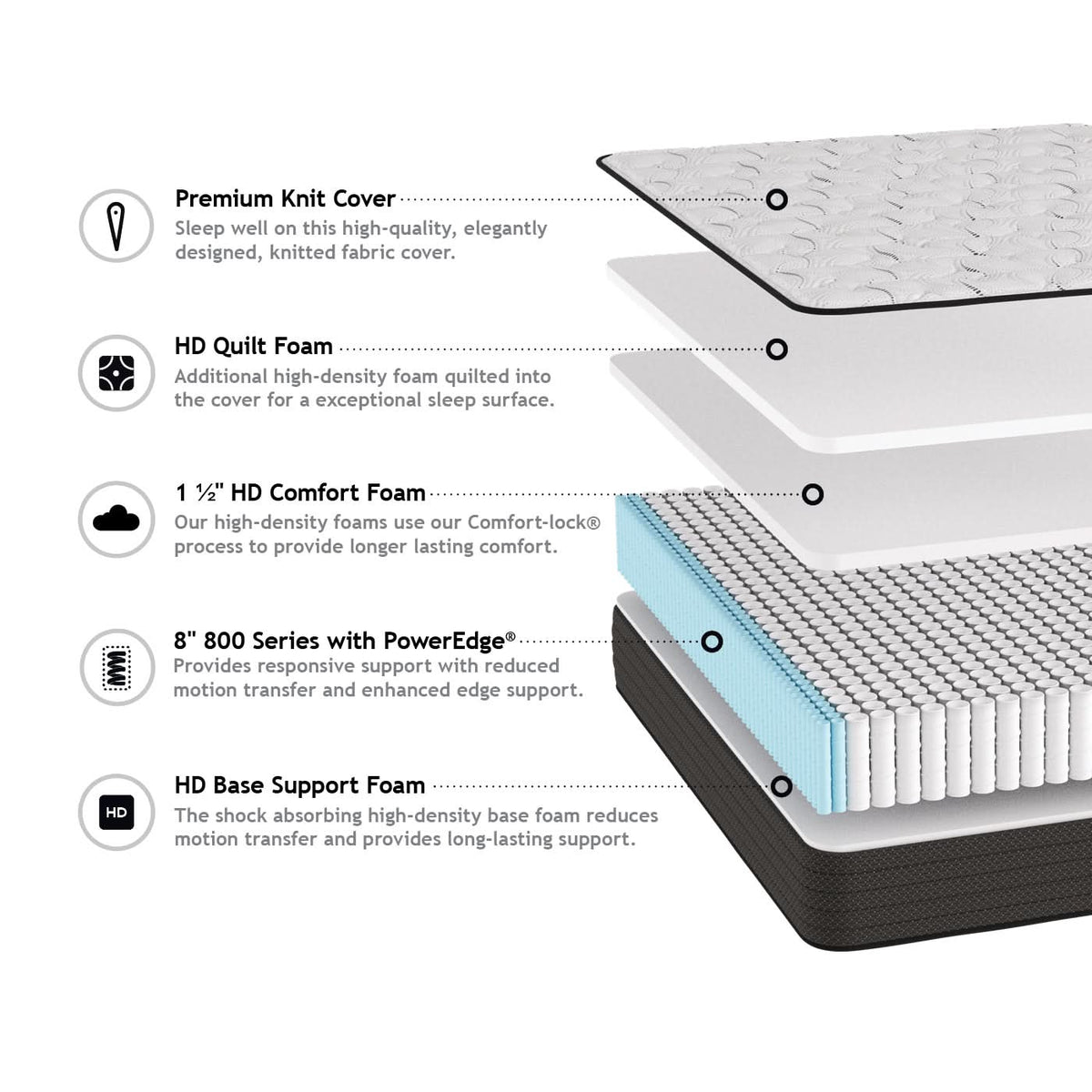 Premium Knit Cover
Sleep well on this high-quality, elegantly designed, knitted fabric cover.

HD Quilt Foam
Additional high-density foam quilted into the cover for a exceptional sleep surface.

1 ½" HD Comfort Foam
Our high-density foams use our Comfort-lock® process to provide longer lasting comfort.

8" 800 Series with PowerEdge®
Provides responsive support with reduced motion transfer and enhanced edge support.

HD
HD Base Support Foam
The shock absorbing high-density base foam reduces motion transfer and provides long-lasting support.