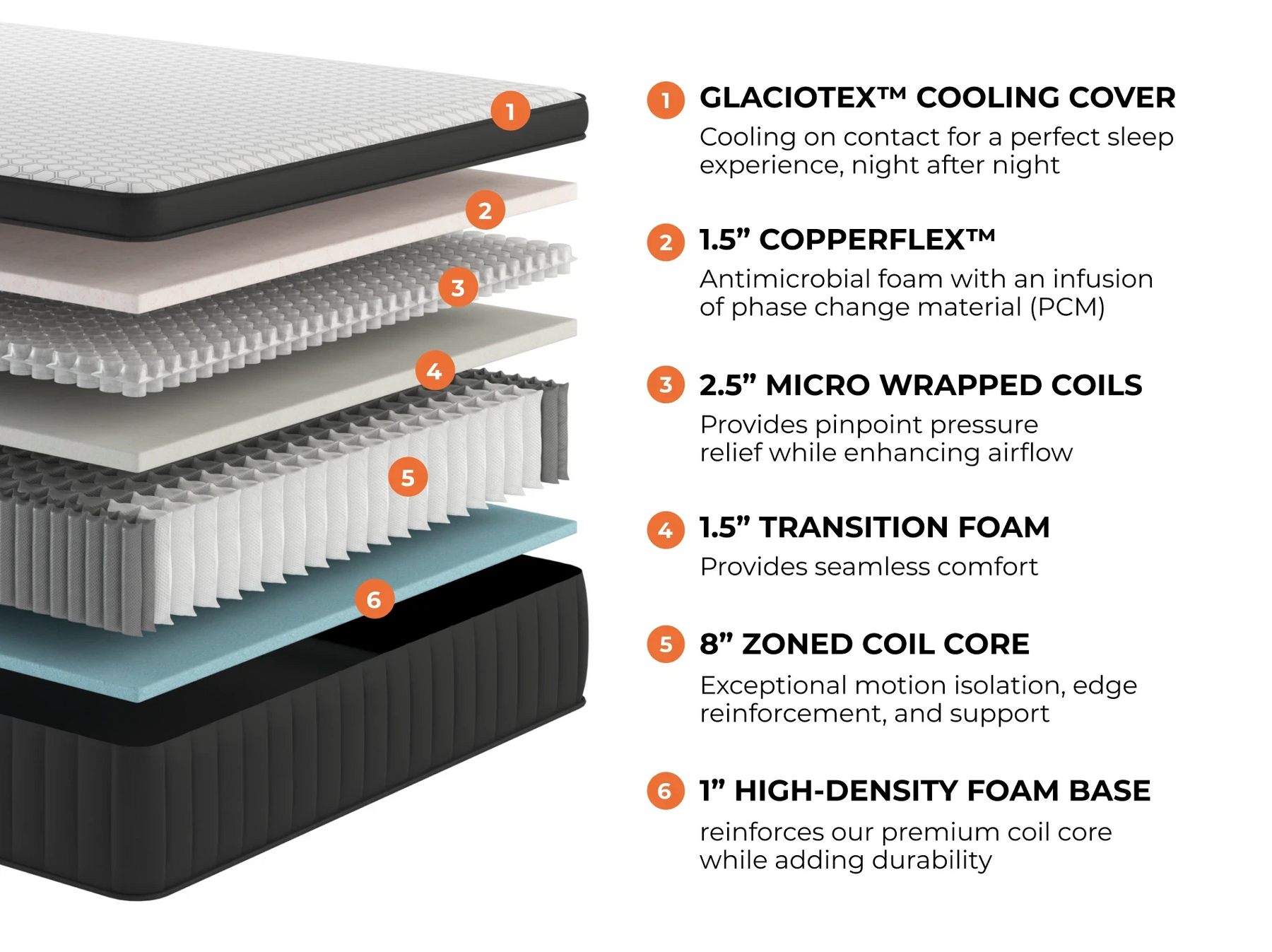 1
2
3
4
5
6

1 GLACIOTEX™ COOLING COVER
Cooling on contact for a perfect sleep experience, night after night

2 1.5” COPPERFLEX™
Antimicrobial foam with an infusion of phase change material (PCM)

3 2.5” MICRO WRAPPED COILS
Provides pinpoint pressure relief while enhancing airflow

4 1.5” TRANSITION FOAM
Provides seamless comfort

5 8” ZONED COIL CORE
Exceptional motion isolation, edge reinforcement, and support

6 1” HIGH-DENSITY FOAM BASE
reinforces our premium coil core while adding durability